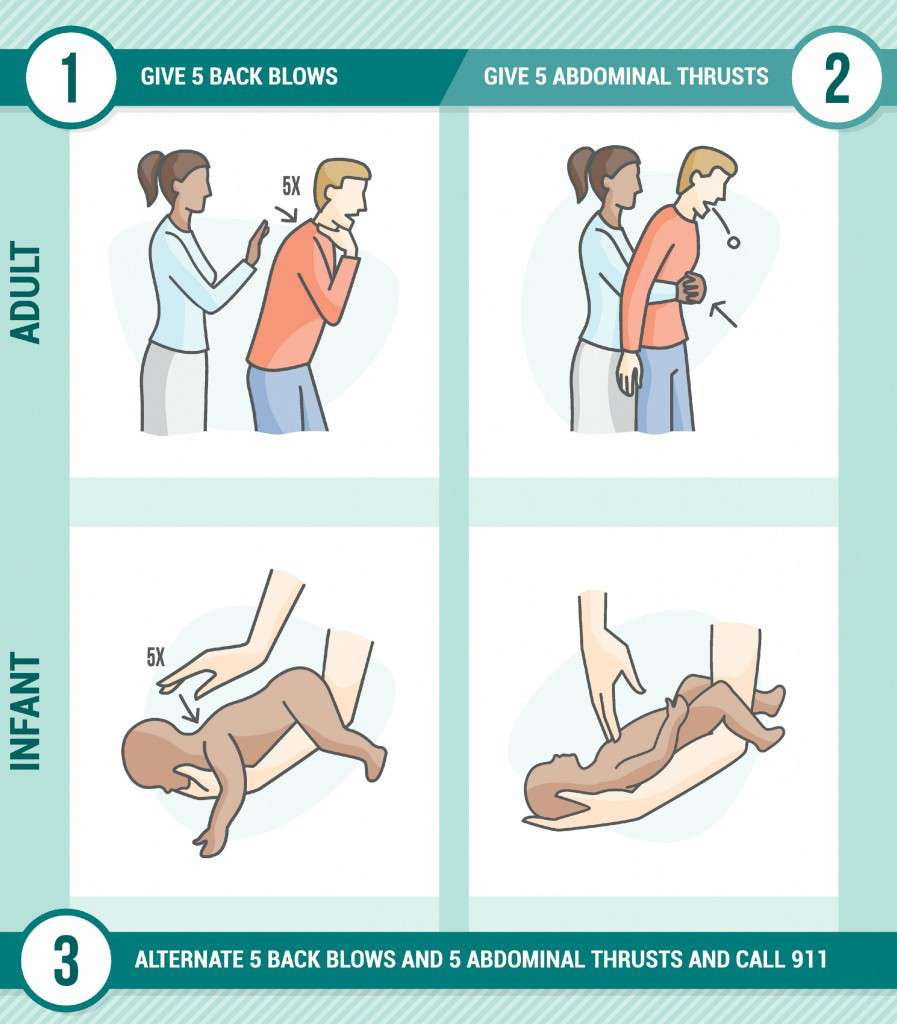 1 GIVE 5 BACK BLOWS

GIVE 5 ABDOMINAL THRUSTS 2

ADULT

5X

INFANT

5X

3 ALTERNATE 5 BACK BLOWS AND 5 ABDOMINAL THRUSTS AND CALL 911