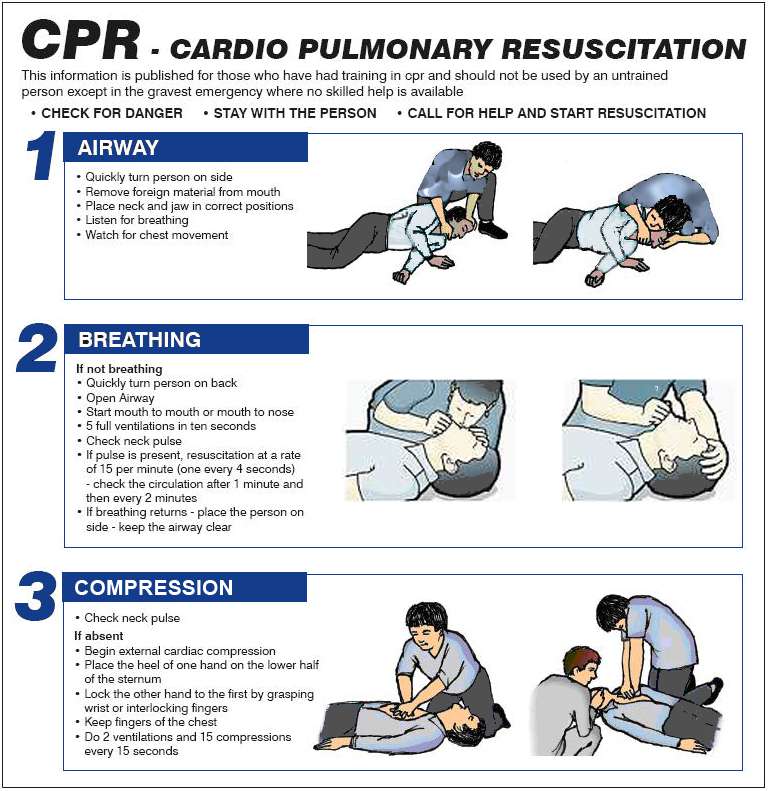 CPR - CARDIO PULMONARY RESUSCITATION

This information is published for those who have had training in cpr and should not be used by an untrained person except in the gravest emergency where no skilled help is available

• CHECK FOR DANGER • STAY WITH THE PERSON • CALL FOR HELP AND START RESUSCITATION

1 AIRWAY

• Quickly turn person on side
• Remove foreign material from mouth
• Place neck and jaw in correct positions
• Listen for breathing
• Watch for chest movement

2 BREATHING

If not breathing
• Quickly turn person on back
• Open Airway
• Start mouth to mouth or mouth to nose
• 5 full ventilations in ten seconds
• Check neck pulse
• If pulse is present, resuscitation at a rate of 15 per minute (one every 4 seconds)
- check the circulation after 1 minute and then every 2 minutes
• If breathing returns - place the person on side - keep the airway clear

3 COMPRESSION

• Check neck pulse
If absent
• Begin external cardiac compression
• Place the heel of one hand on the lower half of the sternum
• Lock the other hand to the first by grasping wrist or interlocking fingers
• Keep fingers of the chest
• Do 2 ventilations and 15 compressions every 15 seconds